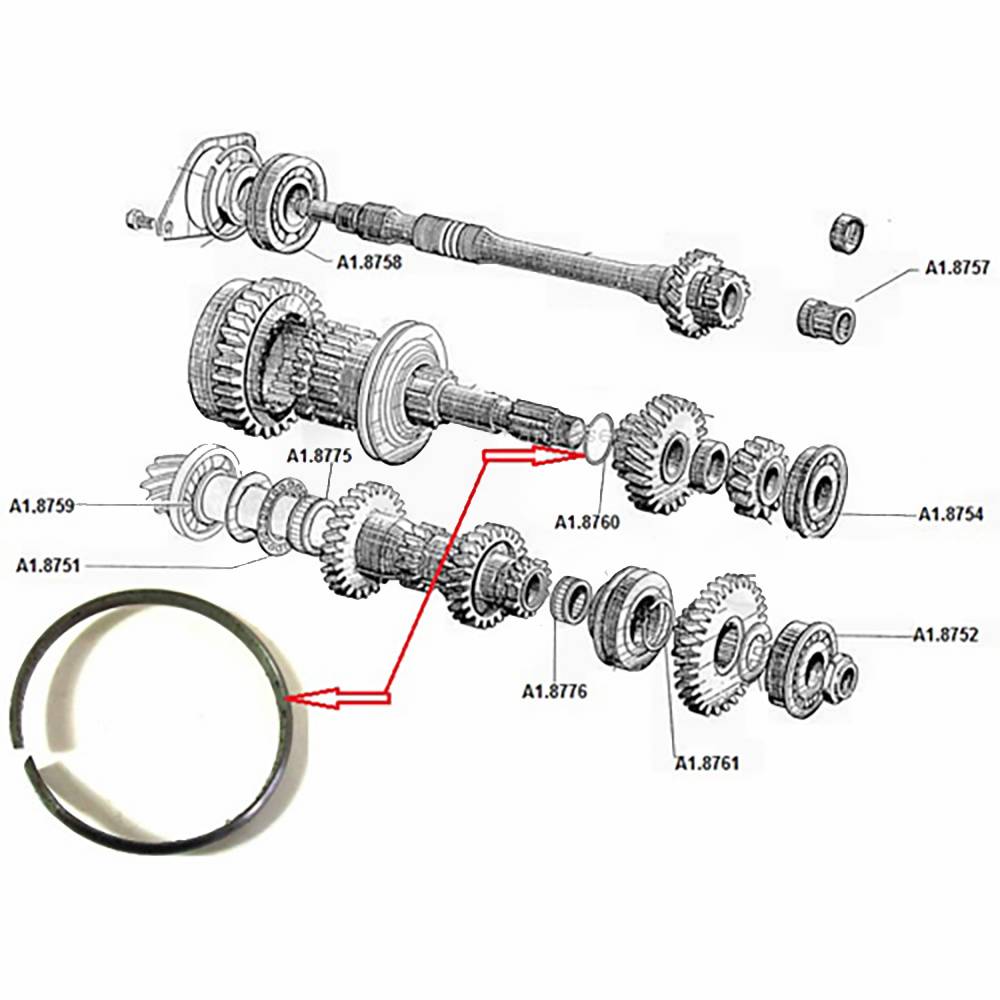 A1.8758
A1.8757
A1.8775
A1.8759
A1.8760
A1.8754
A1.8751
A1.8752
A1.8776
A1.8761